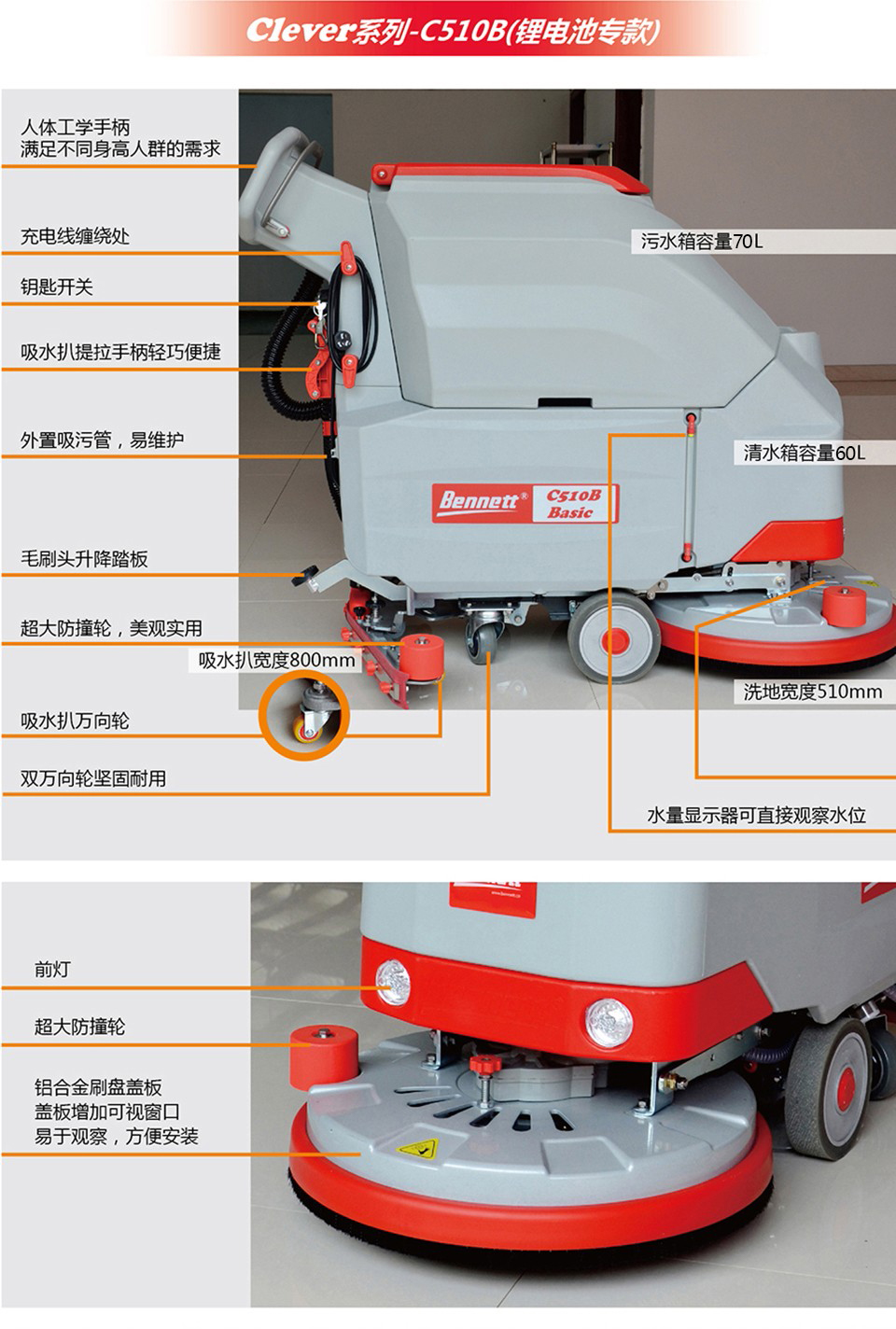 Clever系列-C510B(锂电池专款)

人体工学手柄
满足不同身高人群的需求

充电线缠绕处

钥匙开关

吸水扒提拉手柄轻巧便捷

外置吸污管，易维护

毛刷头升降踏板

超大防撞轮，美观实用

吸水扒宽度800mm

吸水扒万向轮

双万向轮坚固耐用

污水箱容量70L

清水箱容量60L

Bennett®

C510B
Basic

洗地宽度510mm

水量显示器可直接观察水位

前灯

超大防撞轮

铝合金刷盘盖板
盖板增加可视窗口
易于观察，方便安装